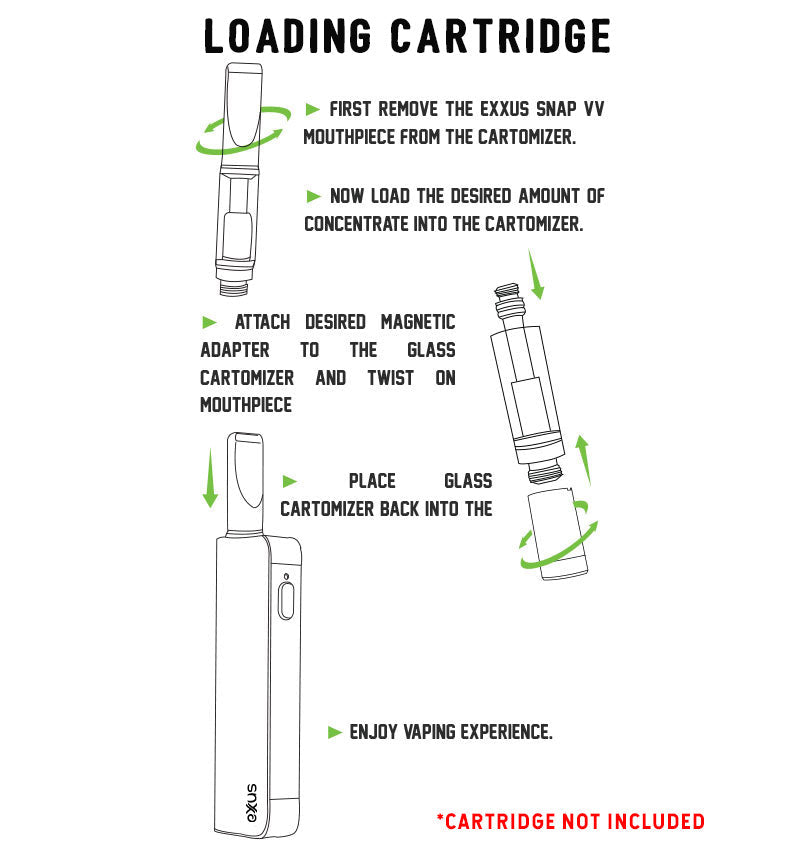 LOADING CARTRIDGE

► FIRST REMOVE THE EXXUS SNAP VV MOUTHPIECE FROM THE CARTOMIZER.

► NOW LOAD THE DESIRED AMOUNT OF CONCENTRATE INTO THE CARTOMIZER.

► ATTACH DESIRED MAGNETIC ADAPTER TO THE GLASS CARTOMIZER AND TWIST ON MOUTHPIECE

► PLACE GLASS CARTOMIZER BACK INTO THE

► ENJOY VAPING EXPERIENCE.

exxus

*CARTRIDGE NOT INCLUDED