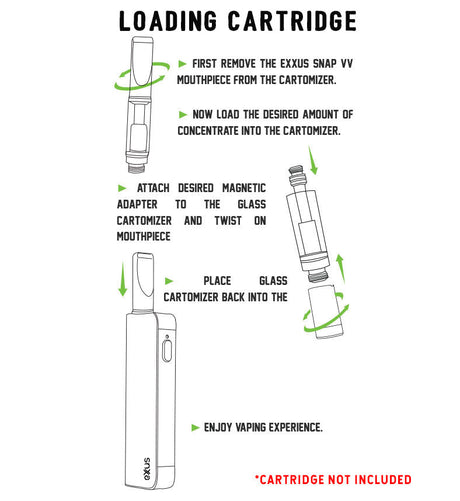 LOADING CARTRIDGE

► FIRST REMOVE THE EXXUS SNAP VV MOUTHPIECE FROM THE CARTOMIZER.

► NOW LOAD THE DESIRED AMOUNT OF CONCENTRATE INTO THE CARTOMIZER.

► ATTACH DESIRED MAGNETIC ADAPTER TO THE GLASS CARTOMIZER AND TWIST ON MOUTHPIECE

► PLACE GLASS CARTOMIZER BACK INTO THE

► ENJOY VAPING EXPERIENCE.

exxus

*CARTRIDGE NOT INCLUDED